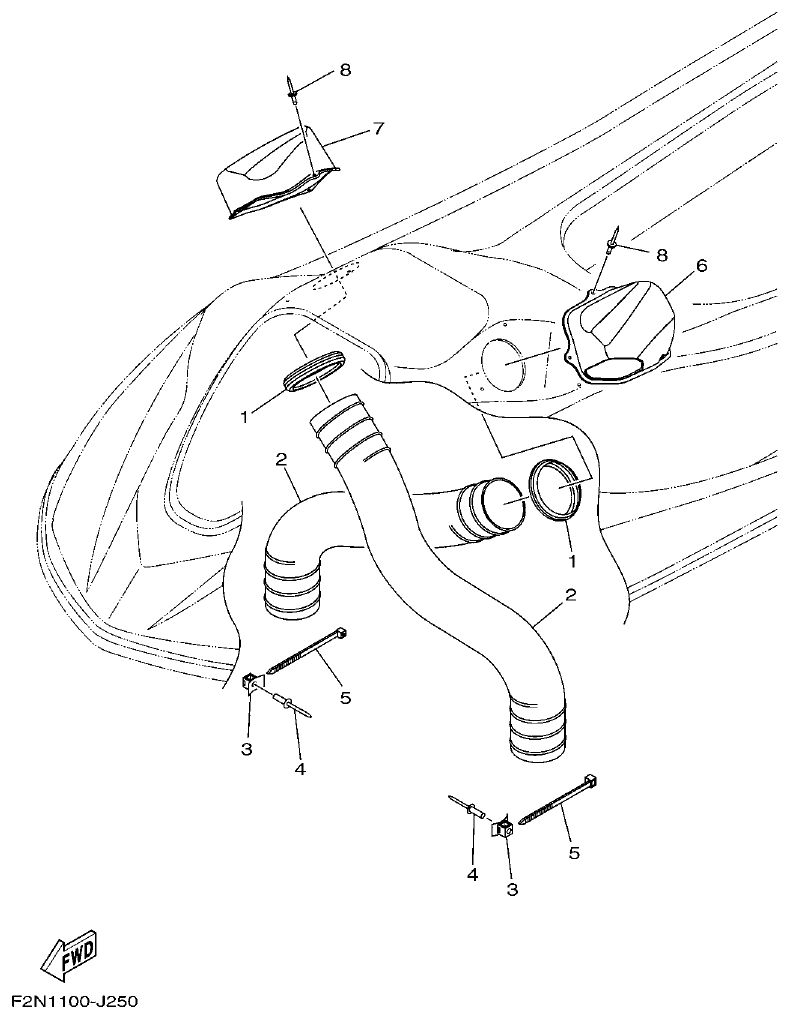 8
7
8
6
1
2
1
2
5
3
4
5
4
3
FWD
F2N1100-J250